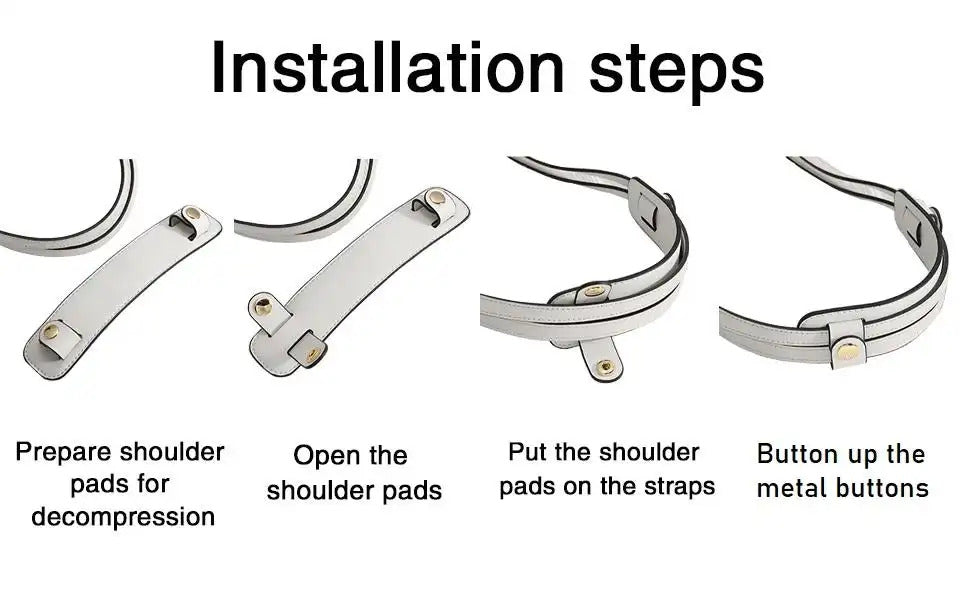 Installation steps

Prepare shoulder pads for decompression

Open the shoulder pads

Put the shoulder pads on the straps

Button up the metal buttons